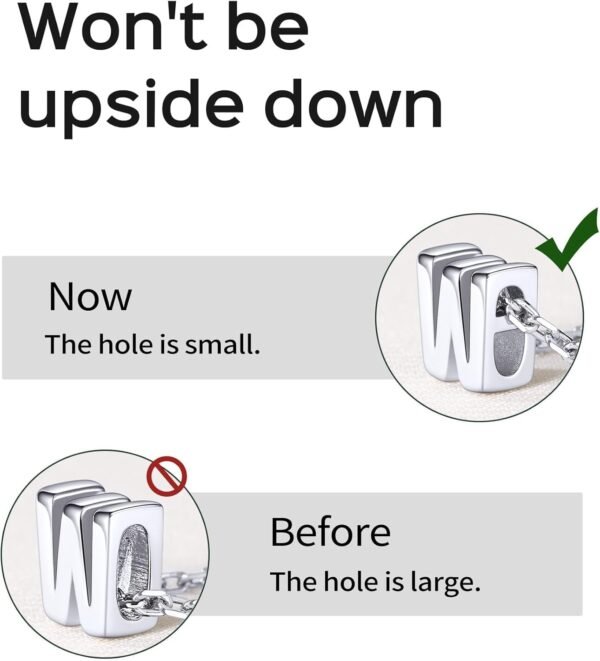 Won't be upside down

Now
The hole is small.

Before
The hole is large.