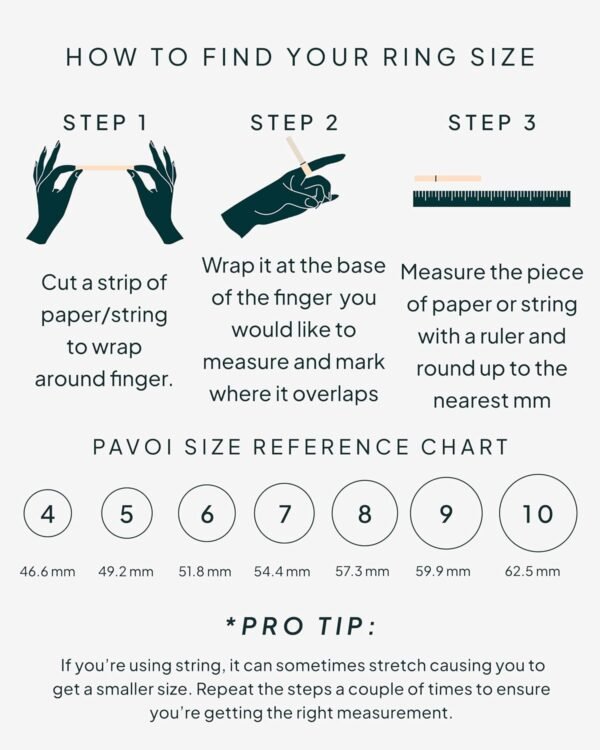 HOW TO FIND YOUR RING SIZE

STEP 1

Cut a strip of paper/string to wrap around finger.

STEP 2

Wrap it at the base of the finger you would like to measure and mark where it overlaps

STEP 3

Measure the piece of paper or string with a ruler and round up to the nearest mm

PAVOI SIZE REFERENCE CHART

| 4 | 5 | 6 | 7 | 8 | 9 | 10 |
|---|---|---|---|---|---|---|
| 46.6 mm | 49.2 mm | 51.8 mm | 54.4 mm | 57.3 mm | 59.9 mm | 62.5 mm |

*PRO TIP:

If you're using string, it can sometimes stretch causing you to get a smaller size. Repeat the steps a couple of times to ensure you're getting the right measurement.